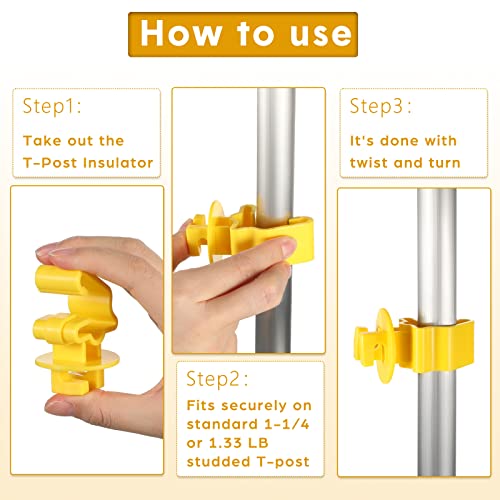 How to use

Step1:

Take out the T-Post Insulator

Step2:

Fits securely on standard 1-1/4 or 1.33 LB studded T-post

Step3:

It's done with twist and turn